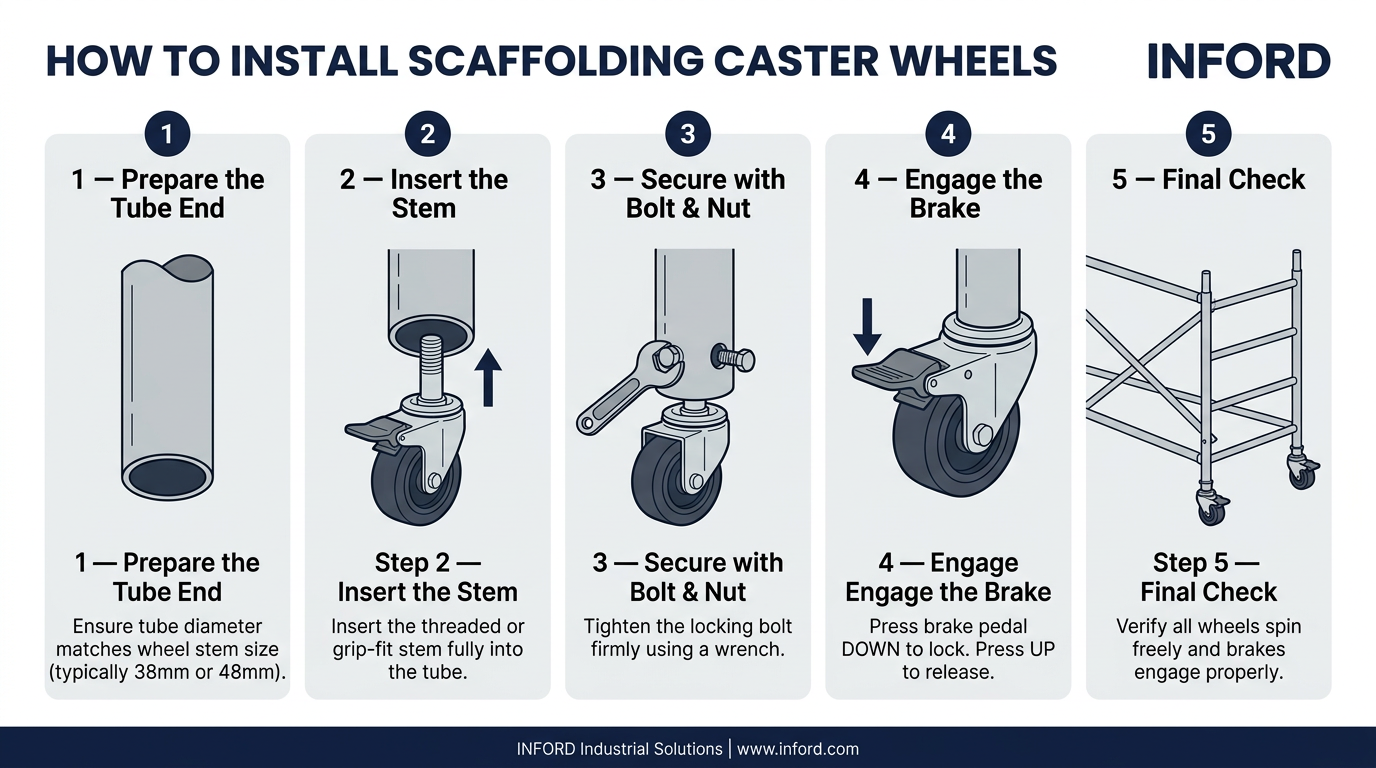 HOW TO INSTALL SCAFFOLDING CASTER WHEELS

INFORD

1

1 — Prepare the Tube End

1 — Prepare the Tube End

Ensure tube diameter matches wheel stem size (typically 38mm or 48mm).

2

2 — Insert the Stem

Step 2 — Insert the Stem

Insert the threaded or grip-fit stem fully into the tube.

3

3 — Secure with Bolt & Nut

3 — Secure with Bolt & Nut

Tighten the locking bolt firmly using a wrench.

4

4 — Engage the Brake

4 — Engage Engage the Brake

Press brake pedal DOWN to lock. Press UP to release.

5

5 — Final Check

Step 5 — Final Check

Verify all wheels spin freely and brakes engage properly.

INFORD Industrial Solutions | www.inford.com