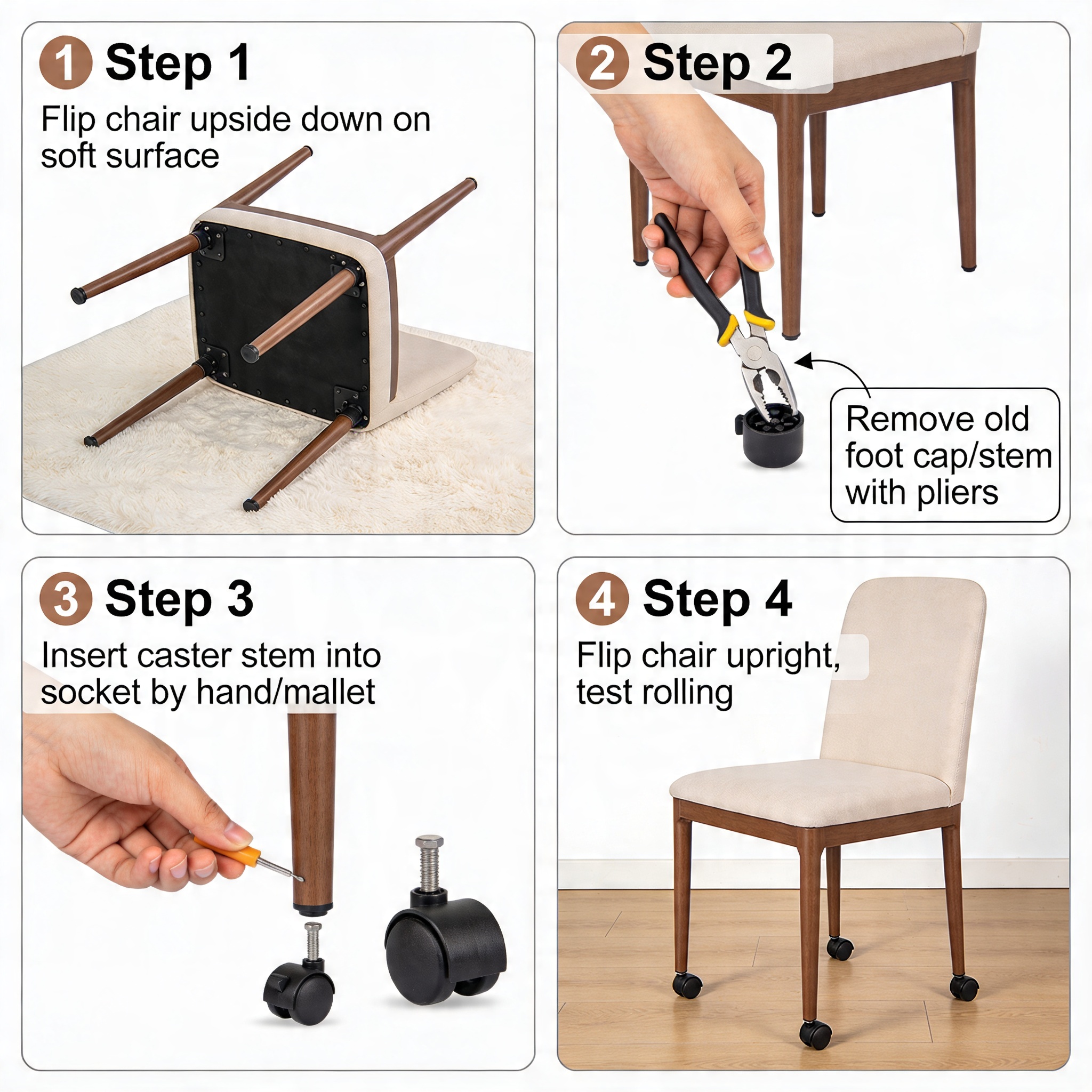 1 Step 1
Flip chair upside down on soft surface

2 Step 2
Remove old foot cap/stem with pliers

3 Step 3
Insert caster stem into socket by hand/mallet

4 Step 4
Flip chair upright, test rolling