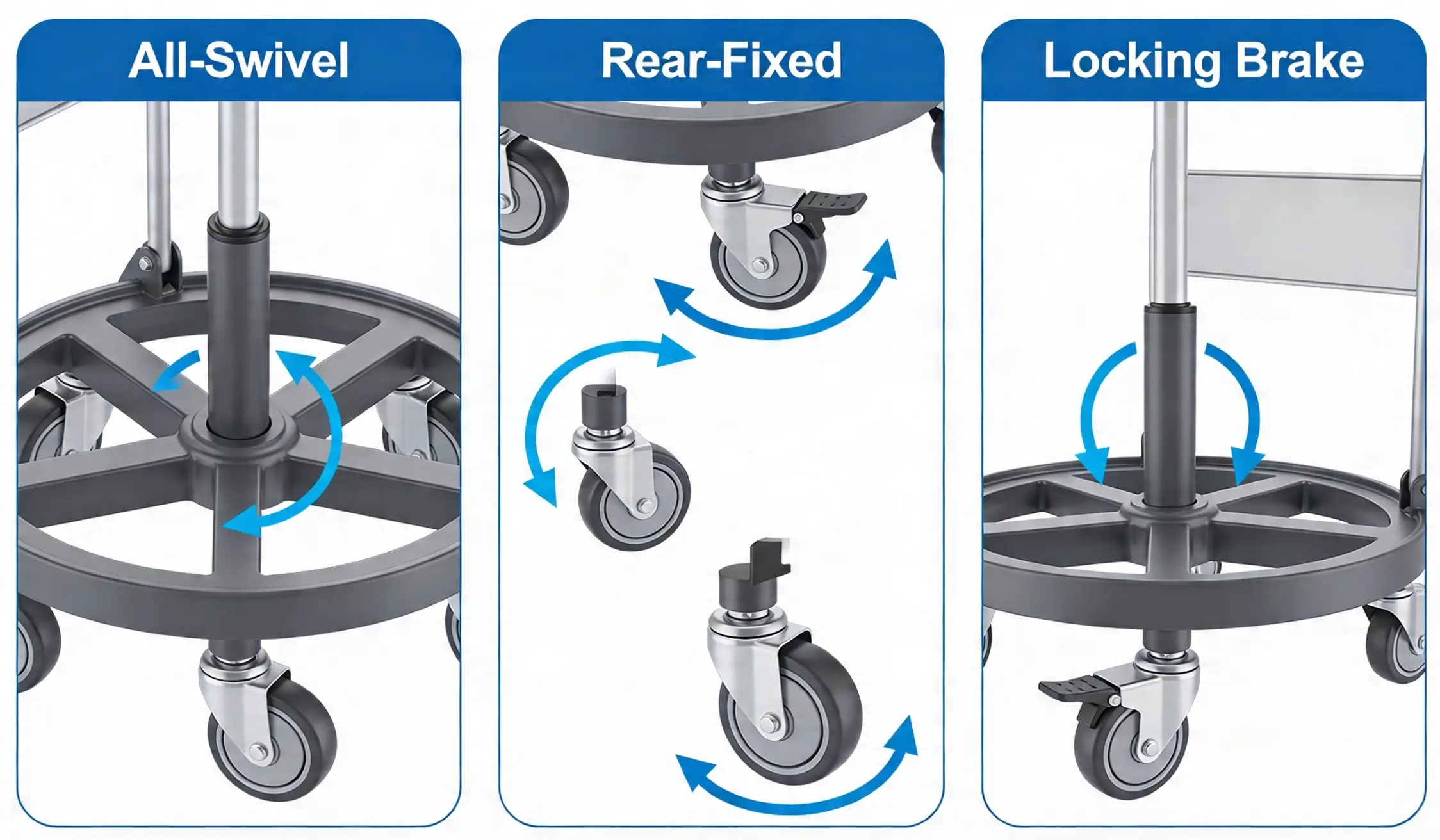 All-Swivel

Rear-Fixed

Locking Brake